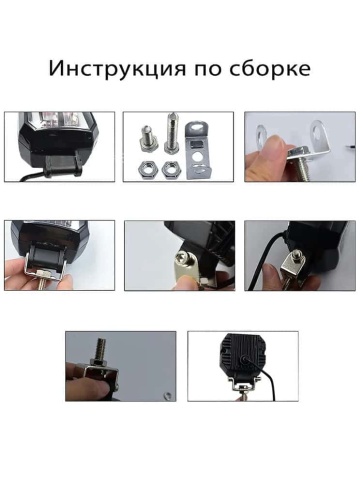 Инструкция по сборке