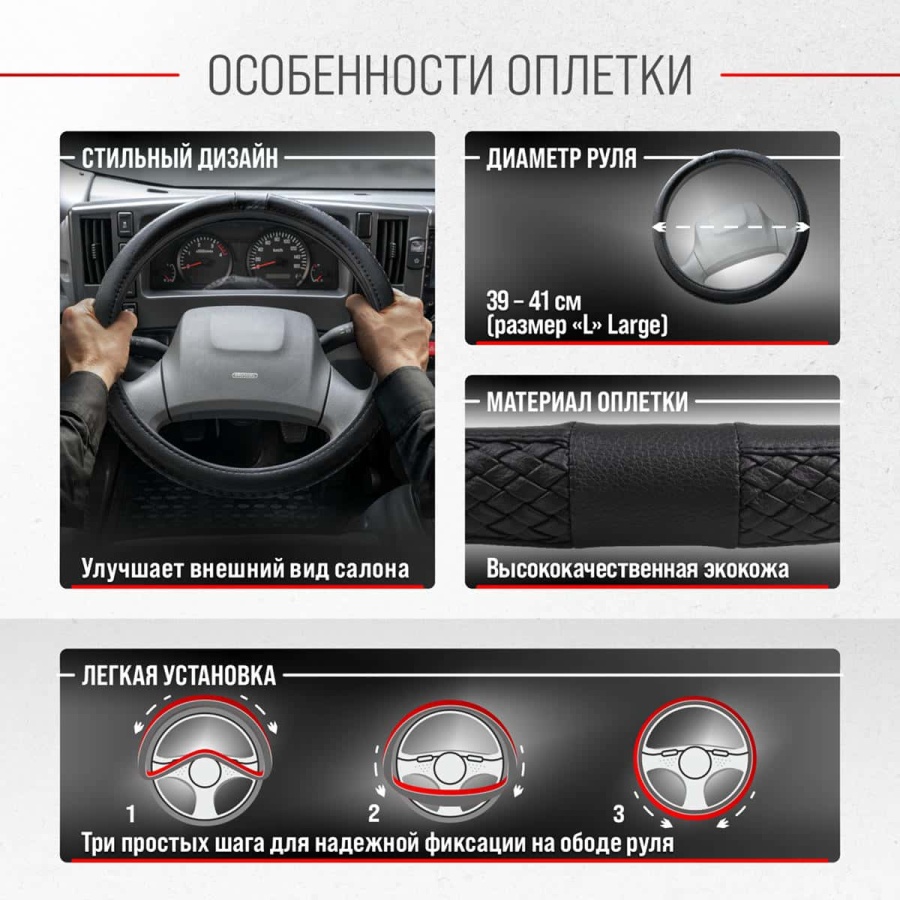 ОСОБЕННОСТИ ОПЛЕТКИ

СТИЛЬНЫЙ ДИЗАЙН

Улучшает внешний вид салона

ДИАМЕТР РУЛЯ

39 – 41 см
(размер «L» Large)

МАТЕРИАЛ ОПЛЕТКИ

Высококачественная экокожа

ЛЕГКАЯ УСТАНОВКА

1

2

3

Три простых шага для надежной фиксации на ободе руля