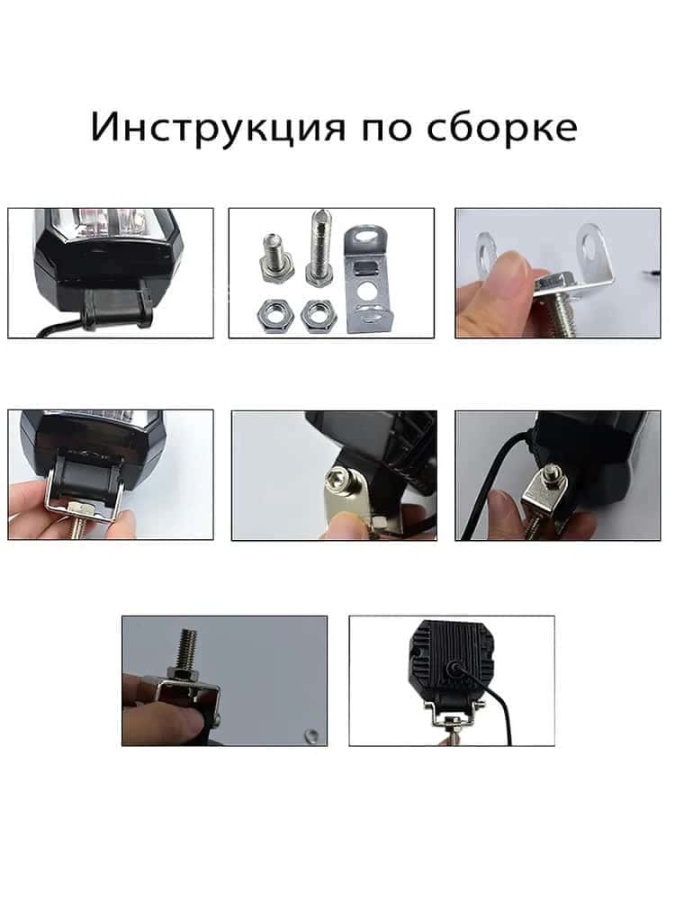 Инструкция по сборке