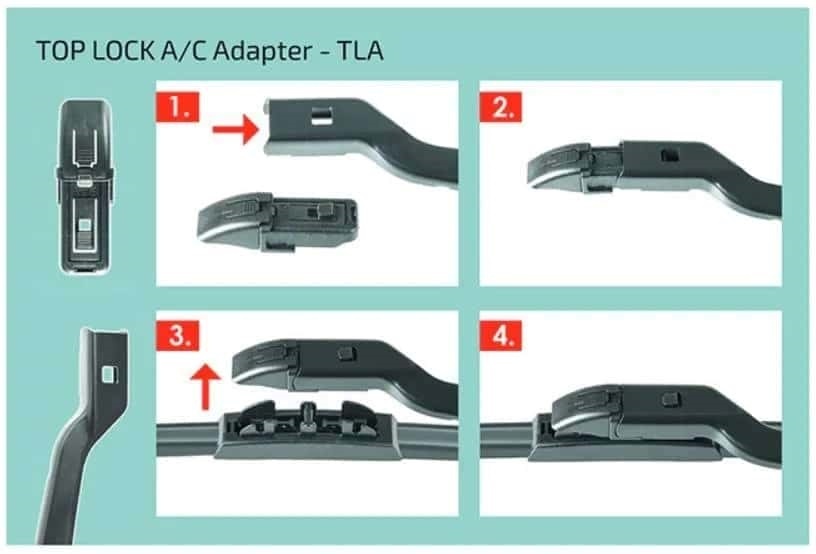 TOP LOCK A/C Adapter - TLA

1.

2.

3.

4.